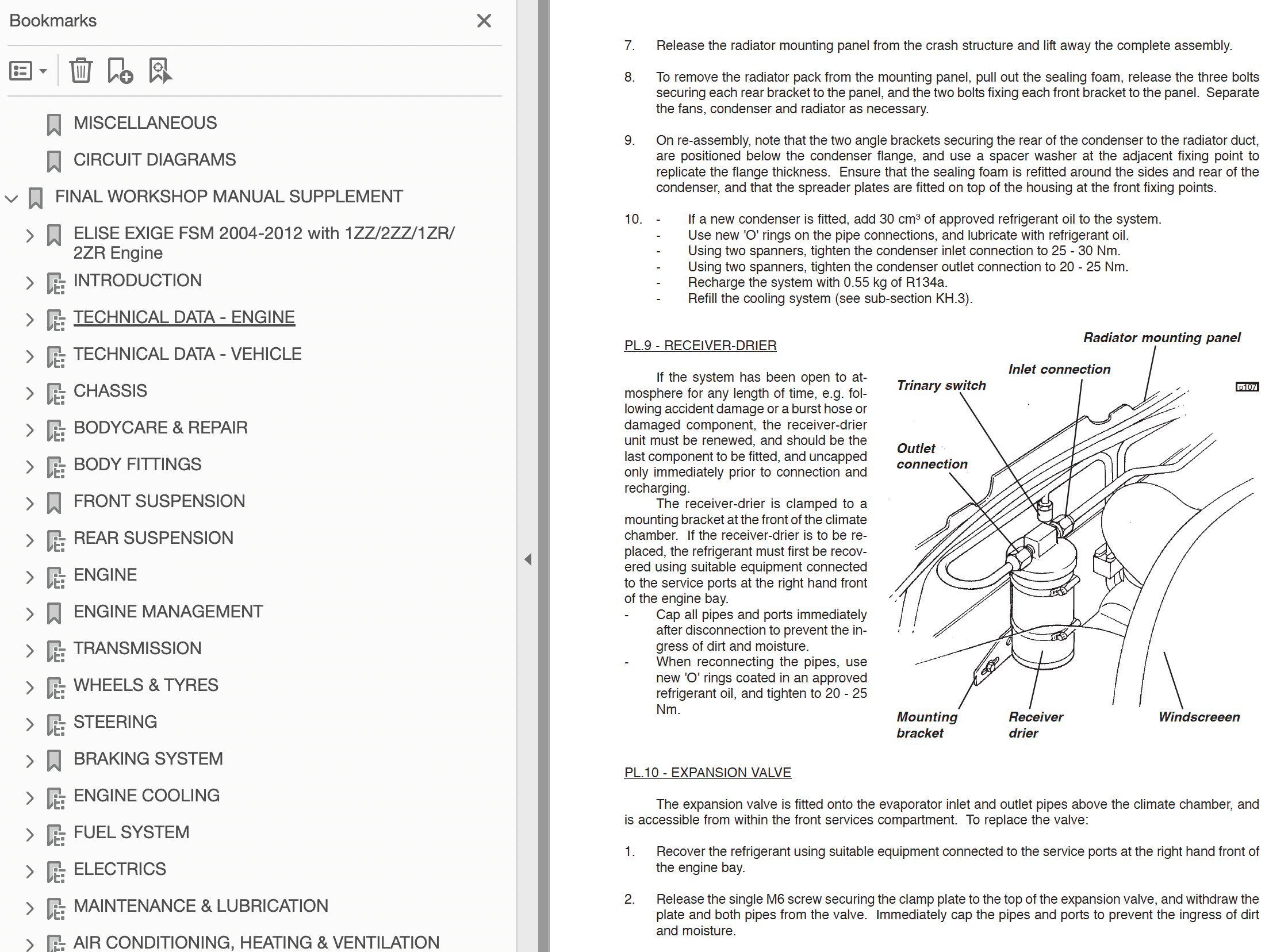 Bookmarks

MISCELLANEOUS

CIRCUIT DIAGRAMS

FINAL WORKSHOP MANUAL SUPPLEMENT

ELISE EXIGE FSM 2004-2012 with 1ZZ/2ZZ/1ZR/2ZR Engine

INTRODUCTION

TECHNICAL DATA - ENGINE

TECHNICAL DATA - VEHICLE

CHASSIS

BODYCARE & REPAIR

BODY FITTINGS

FRONT SUSPENSION

REAR SUSPENSION

ENGINE

ENGINE MANAGEMENT

TRANSMISSION

WHEELS & TYRES

STEERING

BRAKING SYSTEM

ENGINE COOLING

FUEL SYSTEM

ELECTRICS

MAINTENANCE & LUBRICATION

AIR CONDITIONING, HEATING & VENTILATION

7. Release the radiator mounting panel from the crash structure and lift away the complete assembly.

8. To remove the radiator pack from the mounting panel, pull out the sealing foam, release the three bolts securing each rear bracket to the panel, and the two bolts fixing each front bracket to the panel. Separate the fans, condenser and radiator as necessary.

9. On re-assembly, note that the two angle brackets securing the rear of the condenser to the radiator duct, are positioned below the condenser flange, and use a spacer washer at the adjacent fixing point to replicate the flange thickness. Ensure that the sealing foam is refitted around the sides and rear of the condenser, and that the spreader plates are fitted on top of the housing at the front fixing points.

10. - If a new condenser is fitted, add 30 cm³ of approved refrigerant oil to the system.
- Use new 'O' rings on the pipe connections, and lubricate with refrigerant oil.
- Using two spanners, tighten the condenser inlet connection to 25 - 30 Nm.
- Using two spanners, tighten the condenser outlet connection to 20 - 25 Nm.
- Recharge the system with 0.55 kg of R134a.
- Refill the cooling system (see sub-section KH.3).

PL.9 - RECEIVER-DRIER

If the system has been open to atmosphere for any length of time, e.g. following accident damage or a burst hose or damaged component, the receiver-drier unit must be renewed, and should be the last component to be fitted, and uncapped only immediately prior to connection and recharging.
The receiver-drier is clamped to a mounting bracket at the front of the climate chamber. If the receiver-drier is to be replaced, the refrigerant must first be recovered using suitable equipment connected to the service ports at the right hand front of the engine bay.
- Cap all pipes and ports immediately after disconnection to prevent the ingress of dirt and moisture.
- When reconnecting the pipes, use new 'O' rings coated in an approved refrigerant oil, and tighten to 20 - 25 Nm.

Radiator mounting panel
Inlet connection
Trinary switch
p107
Outlet connection
Mounting bracket
Receiver drier
Windscreeen

PL.10 - EXPANSION VALVE

The expansion valve is fitted onto the evaporator inlet and outlet pipes above the climate chamber, and is accessible from within the front services compartment. To replace the valve:

1. Recover the refrigerant using suitable equipment connected to the service ports at the right hand front of the engine bay.

2. Release the single M6 screw securing the clamp plate to the top of the expansion valve, and withdraw the plate and both pipes from the valve. Immediately cap the pipes and ports to prevent the ingress of dirt and moisture.