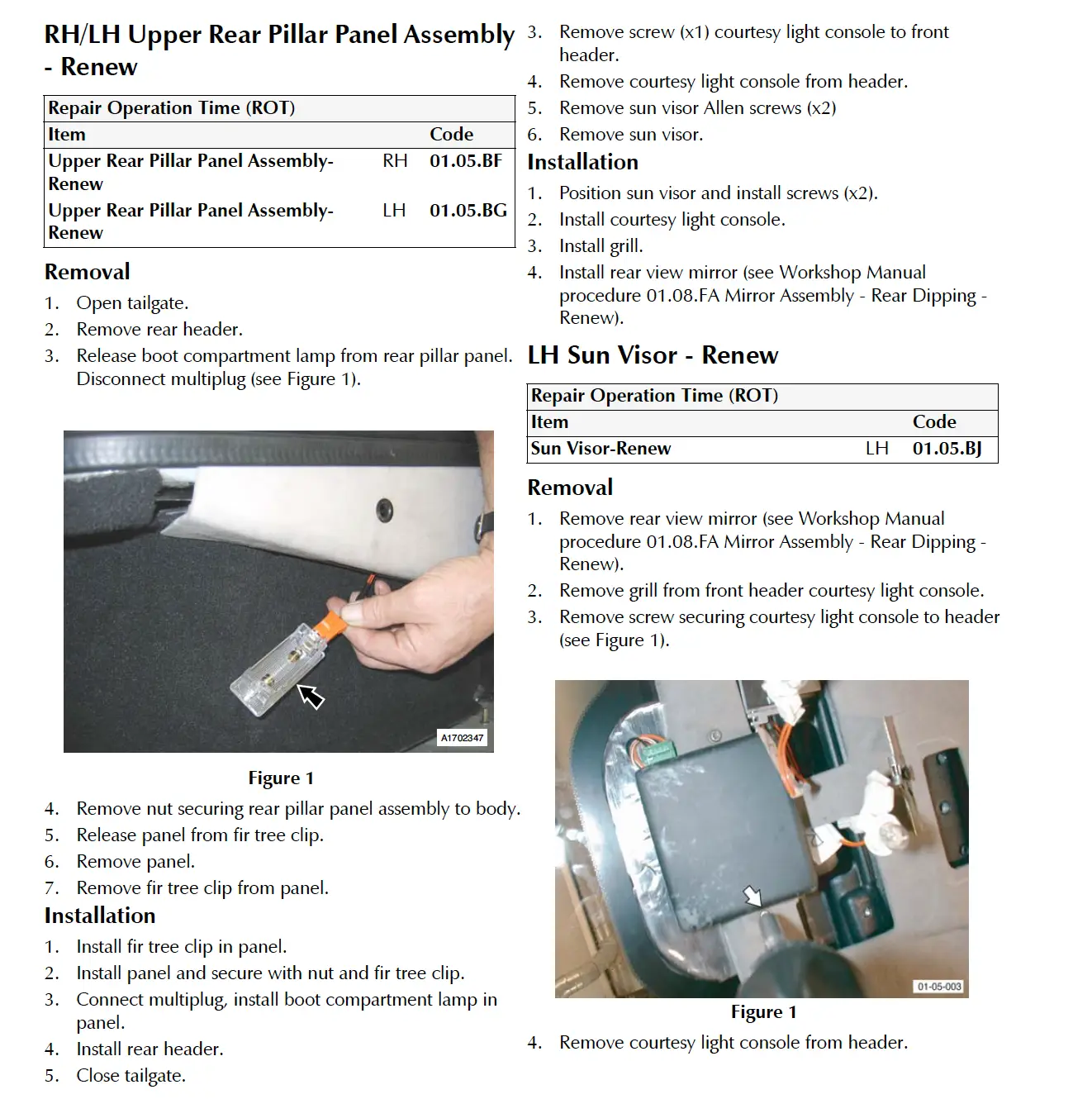 RH/LH Upper Rear Pillar Panel Assembly - Renew

| Repair Operation Time (ROT) | | |
|---|---|---|
| Item | | Code |
| Upper Rear Pillar Panel Assembly-Renew | RH | 01.05.BF |
| Upper Rear Pillar Panel Assembly-Renew | LH | 01.05.BG |

Removal

1. Open tailgate.
2. Remove rear header.
3. Release boot compartment lamp from rear pillar panel. Disconnect multiplug (see Figure 1).

A1702347

Figure 1

4. Remove nut securing rear pillar panel assembly to body.
5. Release panel from fir tree clip.
6. Remove panel.
7. Remove fir tree clip from panel.

Installation

1. Install fir tree clip in panel.
2. Install panel and secure with nut and fir tree clip.
3. Connect multiplug, install boot compartment lamp in panel.
4. Install rear header.
5. Close tailgate.

3. Remove screw (x1) courtesy light console to front header.
4. Remove courtesy light console from header.
5. Remove sun visor Allen screws (x2)
6. Remove sun visor.

Installation

1. Position sun visor and install screws (x2).
2. Install courtesy light console.
3. Install grill.
4. Install rear view mirror (see Workshop Manual procedure 01.08.FA Mirror Assembly - Rear Dipping - Renew).

LH Sun Visor - Renew

| Repair Operation Time (ROT) | | |
|---|---|---|
| Item | | Code |
| Sun Visor-Renew | LH | 01.05.BJ |

Removal

1. Remove rear view mirror (see Workshop Manual procedure 01.08.FA Mirror Assembly - Rear Dipping - Renew).
2. Remove grill from front header courtesy light console.
3. Remove screw securing courtesy light console to header (see Figure 1).

01-05-003

Figure 1

4. Remove courtesy light console from header.