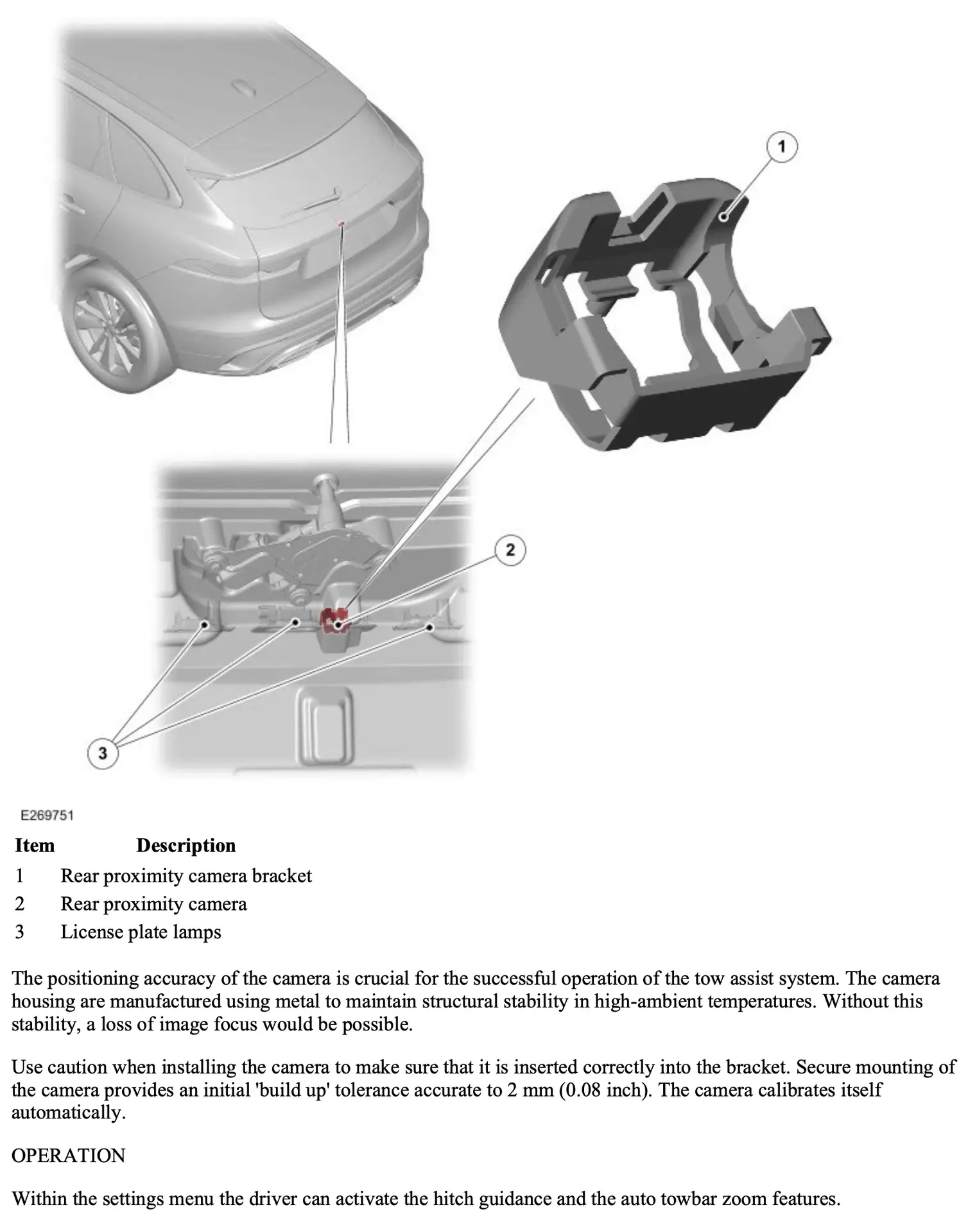 1

2

3

E269751

| Item | Description |
|---|---|
| 1 | Rear proximity camera bracket |
| 2 | Rear proximity camera |
| 3 | License plate lamps |

The positioning accuracy of the camera is crucial for the successful operation of the tow assist system. The camera housing are manufactured using metal to maintain structural stability in high-ambient temperatures. Without this stability, a loss of image focus would be possible.

Use caution when installing the camera to make sure that it is inserted correctly into the bracket. Secure mounting of the camera provides an initial 'build up' tolerance accurate to 2 mm (0.08 inch). The camera calibrates itself automatically.

OPERATION

Within the settings menu the driver can activate the hitch guidance and the auto towbar zoom features.