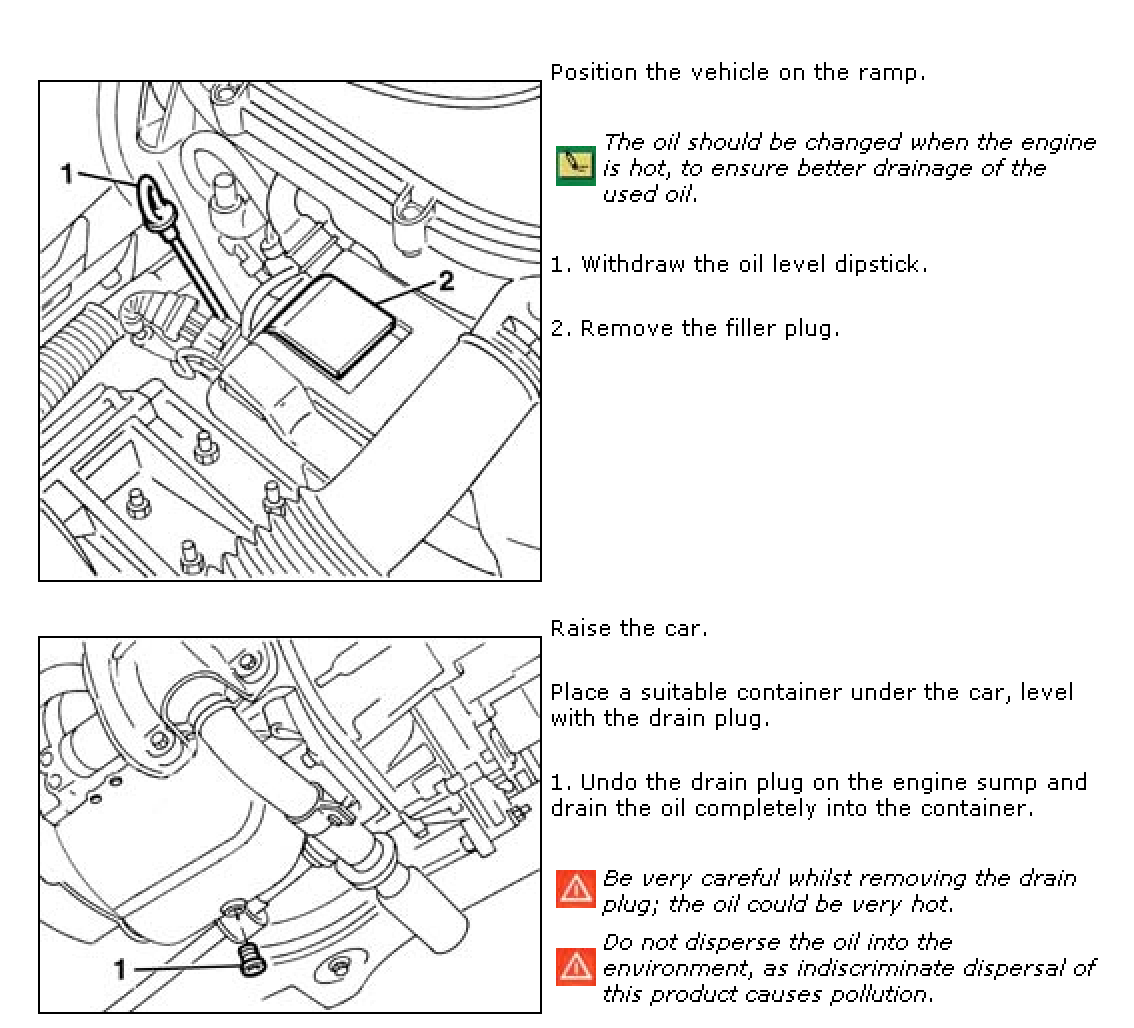 1

2

Position the vehicle on the ramp.

The oil should be changed when the engine is hot, to ensure better drainage of the used oil.

1. Withdraw the oil level dipstick.

2. Remove the filler plug.

1

Raise the car.

Place a suitable container under the car, level with the drain plug.

1. Undo the drain plug on the engine sump and drain the oil completely into the container.

Be very careful whilst removing the drain plug; the oil could be very hot.

Do not disperse the oil into the environment, as indiscriminate dispersal of this product causes pollution.