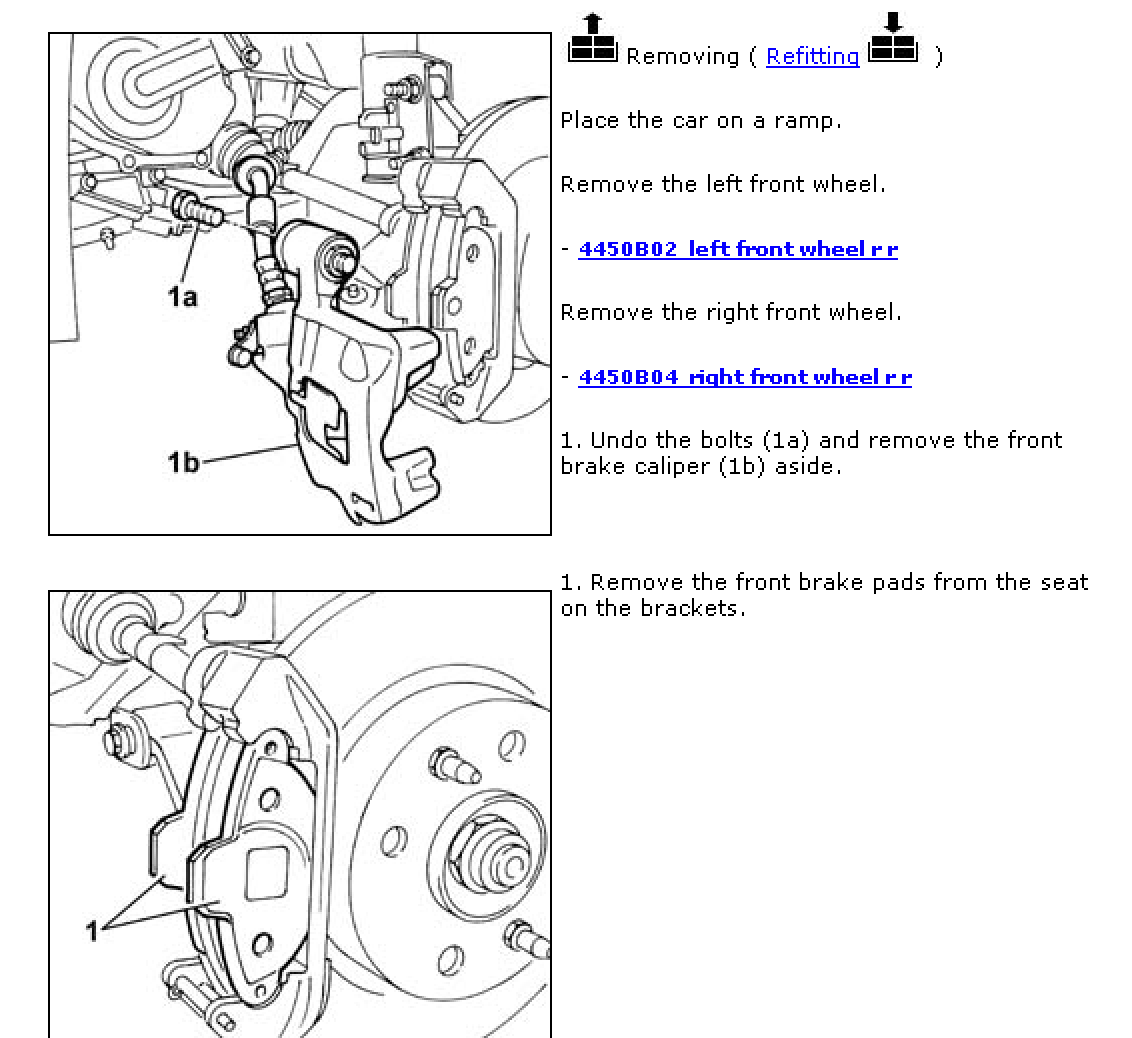 1a

1b

Removing ( Refitting )

Place the car on a ramp.

Remove the left front wheel.

- 4450B02 left front wheel r r

Remove the right front wheel.

- 4450B04 right front wheel r r

1. Undo the bolts (1a) and remove the front brake caliper (1b) aside.

1

1. Remove the front brake pads from the seat on the brackets.