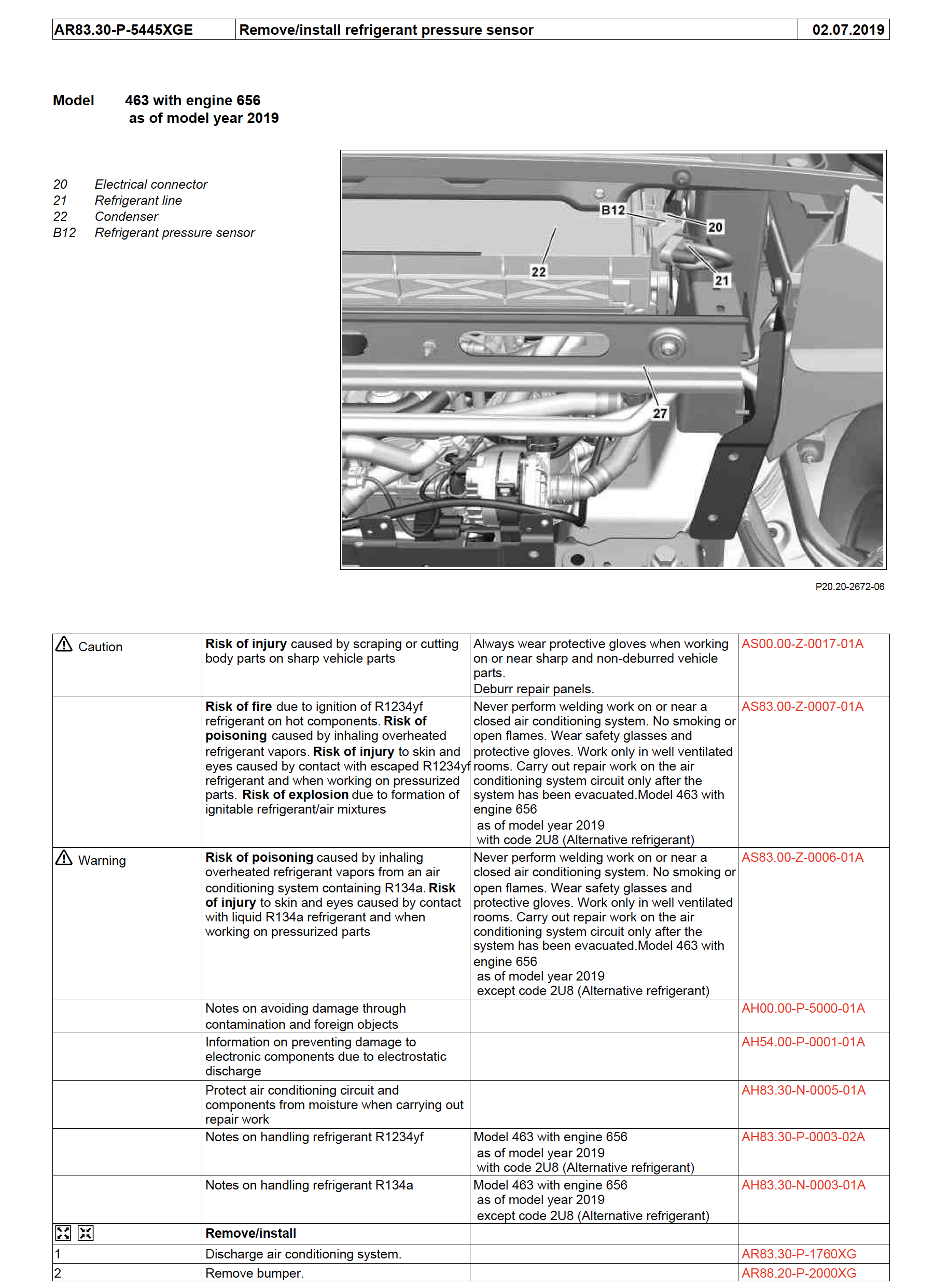 | AR83.30-P-5445XGE | Remove/install refrigerant pressure sensor | 02.07.2019 |
|---|---|---|

Model 463 with engine 656
as of model year 2019

20 Electrical connector
21 Refrigerant line
22 Condenser
B12 Refrigerant pressure sensor

B12
20
22
21
27

P20.20-2672-06

| | | | |
|---|---|---|---|
| Caution | **Risk of injury** caused by scraping or cutting body parts on sharp vehicle parts | Always wear protective gloves when working on or near sharp and non-deburred vehicle parts. Deburr repair panels. | AS00.00-Z-0017-01A |
| | **Risk of fire** due to ignition of R1234yf refrigerant on hot components. **Risk of poisoning** caused by inhaling overheated refrigerant vapors. **Risk of injury** to skin and eyes caused by contact with escaped R1234yf refrigerant and when working on pressurized parts. **Risk of explosion** due to formation of ignitable refrigerant/air mixtures | Never perform welding work on or near a closed air conditioning system. No smoking or open flames. Wear safety glasses and protective gloves. Work only in well ventilated rooms. Carry out repair work on the air conditioning system circuit only after the system has been evacuated.Model 463 with engine 656 as of model year 2019 with code 2U8 (Alternative refrigerant) | AS83.00-Z-0007-01A |
| Warning | **Risk of poisoning** caused by inhaling overheated refrigerant vapors from an air conditioning system containing R134a. **Risk of injury** to skin and eyes caused by contact with liquid R134a refrigerant and when working on pressurized parts | Never perform welding work on or near a closed air conditioning system. No smoking or open flames. Wear safety glasses and protective gloves. Work only in well ventilated rooms. Carry out repair work on the air conditioning system circuit only after the system has been evacuated.Model 463 with engine 656 as of model year 2019 except code 2U8 (Alternative refrigerant) | AS83.00-Z-0006-01A |
| | Notes on avoiding damage through contamination and foreign objects | | AH00.00-P-5000-01A |
| | Information on preventing damage to electronic components due to electrostatic discharge | | AH54.00-P-0001-01A |
| | Protect air conditioning circuit and components from moisture when carrying out repair work | | AH83.30-N-0005-01A |
| | Notes on handling refrigerant R1234yf | Model 463 with engine 656 as of model year 2019 with code 2U8 (Alternative refrigerant) | AH83.30-P-0003-02A |
| | Notes on handling refrigerant R134a | Model 463 with engine 656 as of model year 2019 except code 2U8 (Alternative refrigerant) | AH83.30-N-0003-01A |
| | **Remove/install** | | |
| 1 | Discharge air conditioning system. | | AR83.30-P-1760XG |
| 2 | Remove bumper. | | AR88.20-P-2000XG |