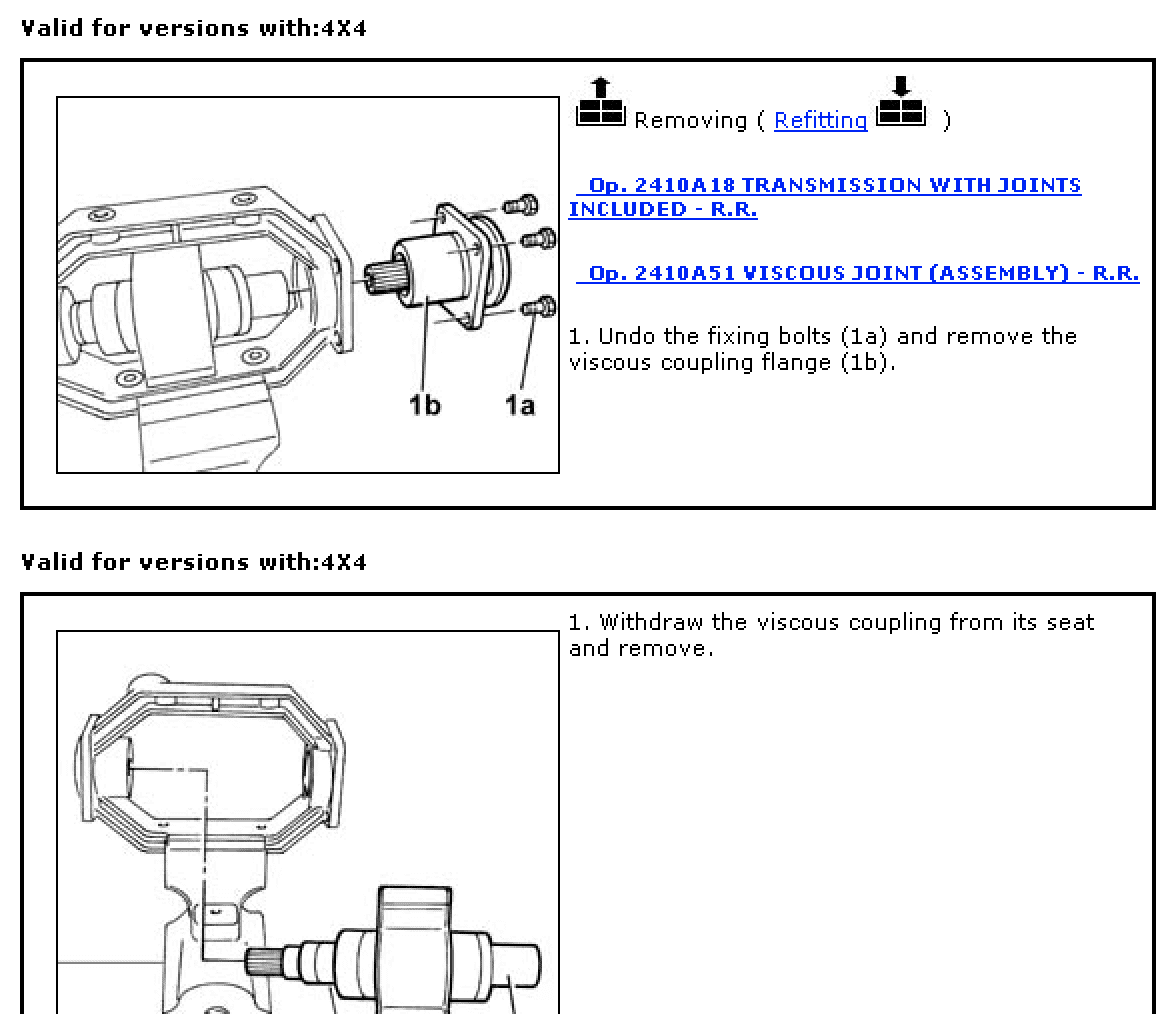 Valid for versions with:4X4

1b 1a

Removing ( Refitting )

Op. 2410A18 TRANSMISSION WITH JOINTS INCLUDED - R.R.

Op. 2410A51 VISCOUS JOINT (ASSEMBLY) - R.R.

1. Undo the fixing bolts (1a) and remove the viscous coupling flange (1b).

Valid for versions with:4X4

1. Withdraw the viscous coupling from its seat and remove.