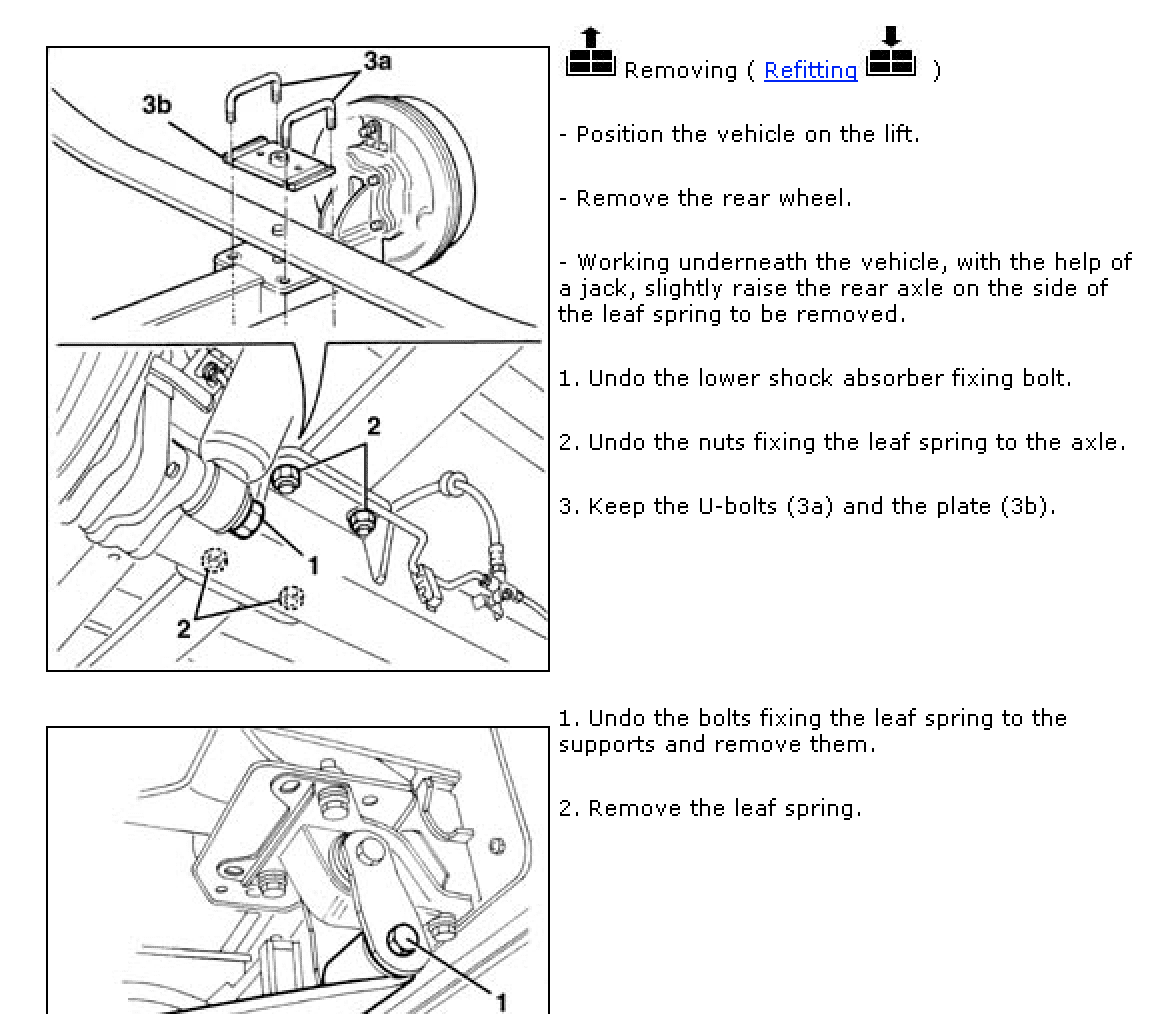 3a

3b

2

1

2

Removing ( Refitting )

- Position the vehicle on the lift.

- Remove the rear wheel.

- Working underneath the vehicle, with the help of a jack, slightly raise the rear axle on the side of the leaf spring to be removed.

1. Undo the lower shock absorber fixing bolt.

2. Undo the nuts fixing the leaf spring to the axle.

3. Keep the U-bolts (3a) and the plate (3b).

1

1. Undo the bolts fixing the leaf spring to the supports and remove them.

2. Remove the leaf spring.