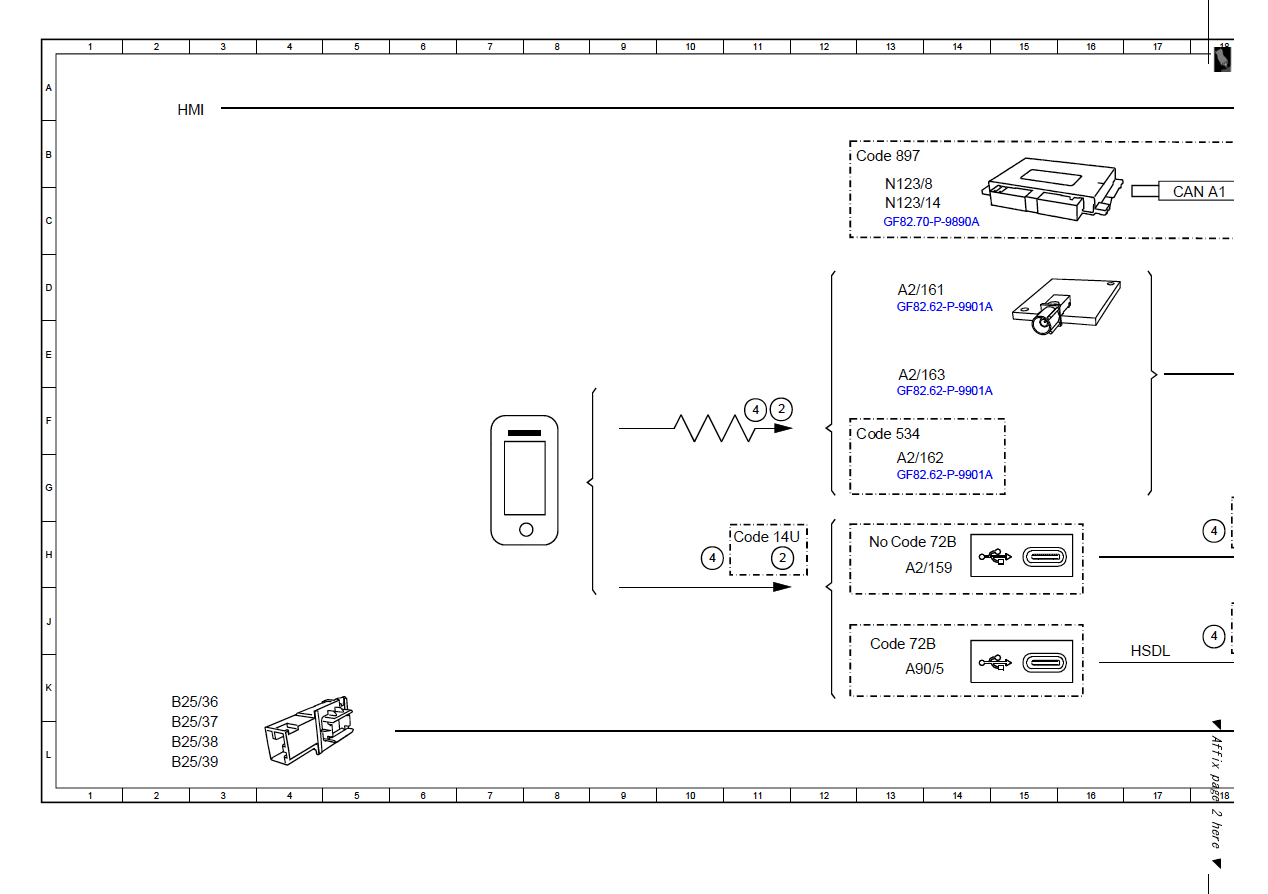 1 2 3 4 5 6 7 8 9 10 11 12 13 14 15 16 17 18

A
B
C
D
E
F
G
H
J
K
L

HMI

Code 897
N123/8
N123/14
GF82.70-P-9890A

CAN A1

A2/161
GF82.62-P-9901A

A2/163
GF82.62-P-9901A

4 2

Code 534
A2/162
GF82.62-P-9901A

Code 14U
4 2

No Code 72B
A2/159

4

Code 72B
A90/5

HSDL

4

B25/36
B25/37
B25/38
B25/39

Affix page 2 here

1 2 3 4 5 6 7 8 9 10 11 12 13 14 15 16 17 18